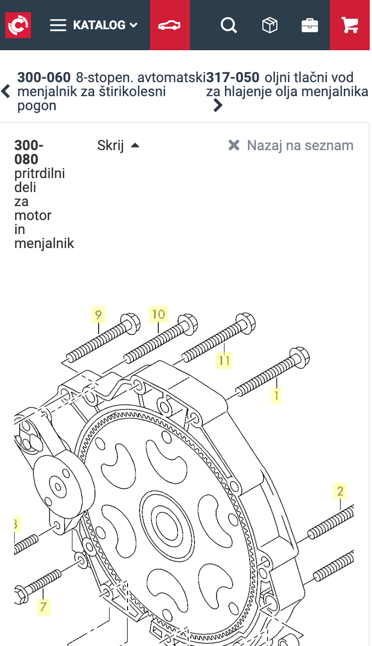 KATALOG

300-060 8-stopen. avtomatski menjalnik za štirikolesni pogon

317-050 oljni tlačni vod za hlajenje olja menjalnika

300-080 pritrdilni deli za motor in menjalnik

Skrij

Nazaj na seznam

9
10
11
1
2
3
7