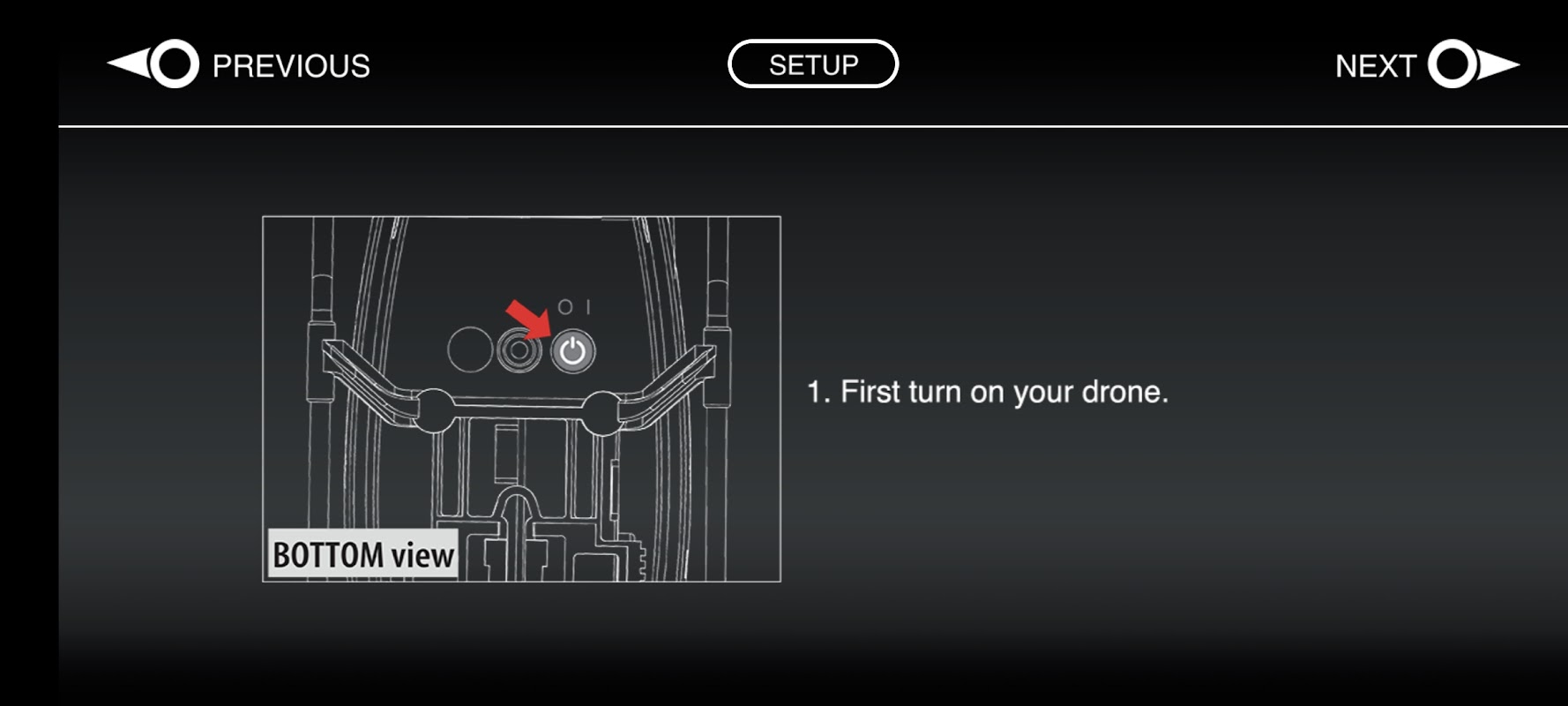 PREVIOUS

SETUP

NEXT

O I

BOTTOM view

1. First turn on your drone.