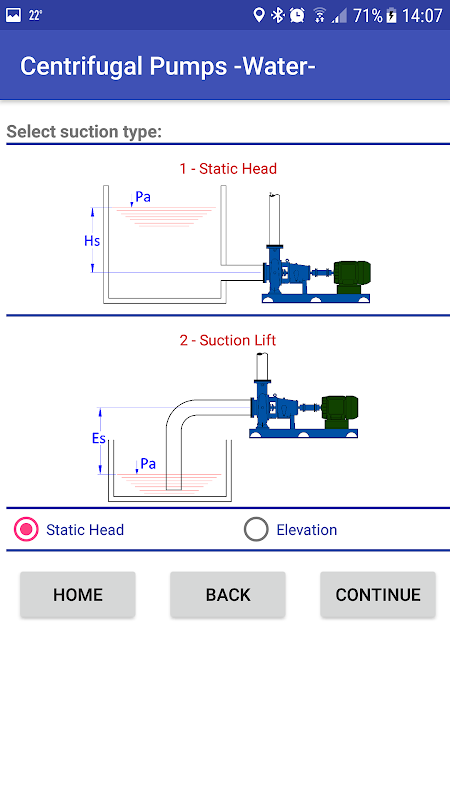 22° 71% 14:07

Centrifugal Pumps -Water-

Select suction type:

1 - Static Head

Pa

Hs

2 - Suction Lift

Es

Pa

Static Head

Elevation

HOME

BACK

CONTINUE