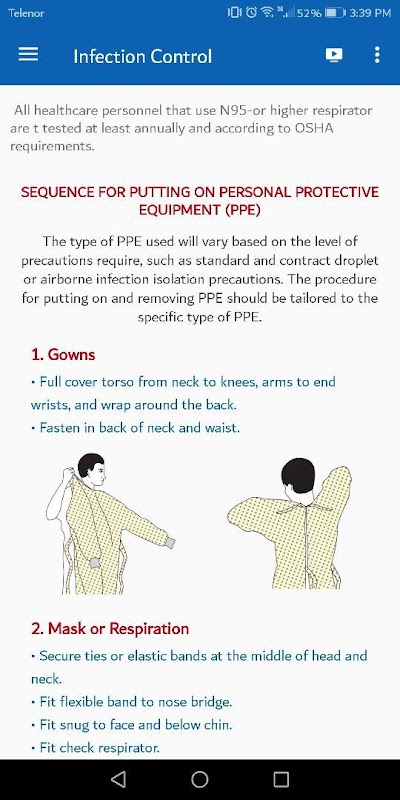 Telenor
52% 3:39 PM

Infection Control

All healthcare personnel that use N95-or higher respirator are t tested at least annually and according to OSHA requirements.

SEQUENCE FOR PUTTING ON PERSONAL PROTECTIVE EQUIPMENT (PPE)

The type of PPE used will vary based on the level of precautions require, such as standard and contract droplet or airborne infection isolation precautions. The procedure for putting on and removing PPE should be tailored to the specific type of PPE.

1. Gowns

• Full cover torso from neck to knees, arms to end wrists, and wrap around the back.
• Fasten in back of neck and waist.

2. Mask or Respiration

• Secure ties or elastic bands at the middle of head and neck.
• Fit flexible band to nose bridge.
• Fit snug to face and below chin.
• Fit check respirator.