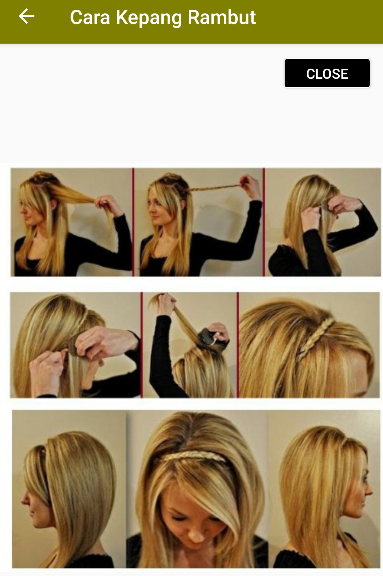 Cara Kepang Rambut

CLOSE