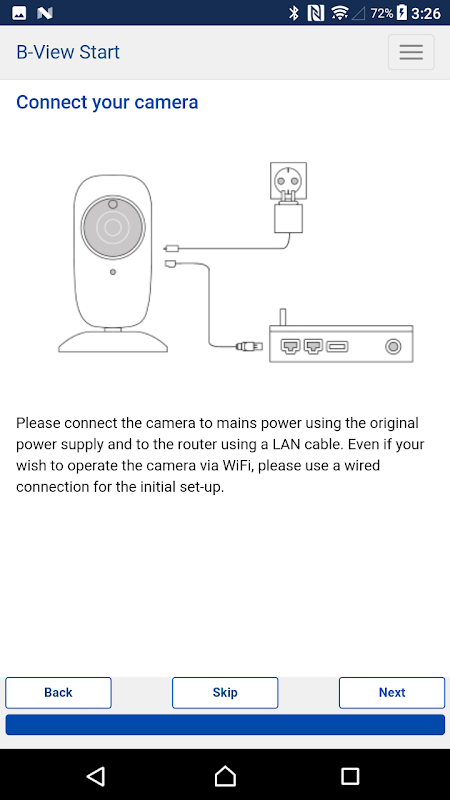 72% 3:26

B-View Start

Connect your camera

Please connect the camera to mains power using the original power supply and to the router using a LAN cable. Even if your wish to operate the camera via WiFi, please use a wired connection for the initial set-up.

Back
Skip
Next