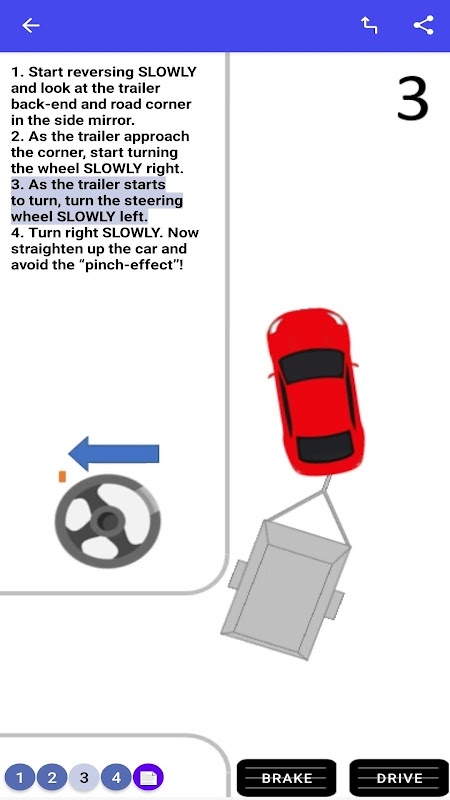 1. Start reversing SLOWLY and look at the trailer back-end and road corner in the side mirror.
2. As the trailer approach the corner, start turning the wheel SLOWLY right.
3. As the trailer starts to turn, turn the steering wheel SLOWLY left.
4. Turn right SLOWLY. Now straighten up the car and avoid the "pinch-effect"!

3

1 2 3 4

BRAKE

DRIVE