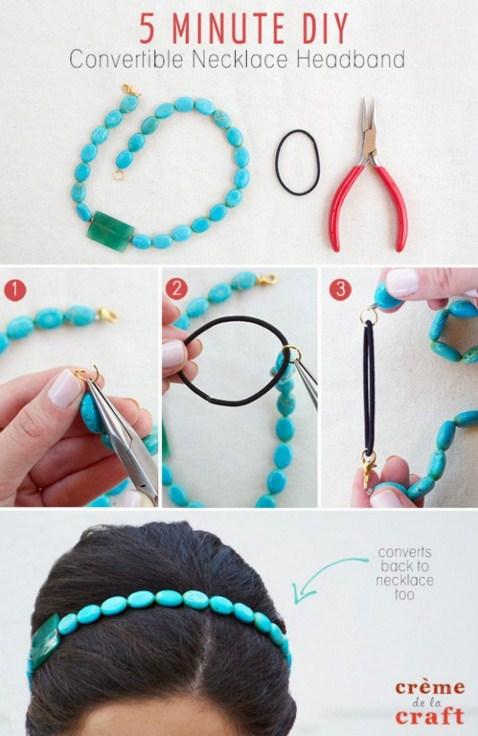 5 MINUTE DIY
Convertible Necklace Headband

1

2

3

converts back to necklace too

crème de la craft