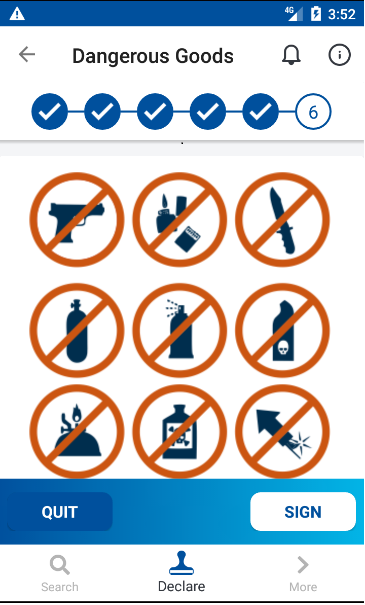 4G 3:52

Dangerous Goods

6

QUIT

SIGN

Search

Declare

More