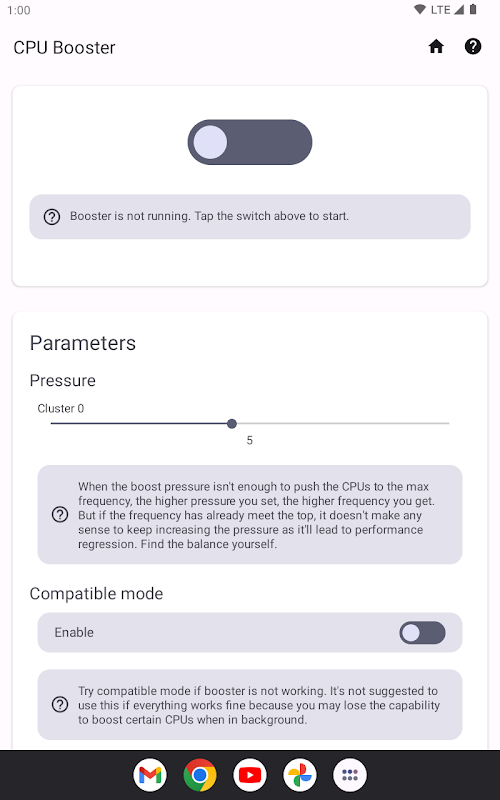 1:00

LTE

CPU Booster

Booster is not running. Tap the switch above to start.

Parameters

Pressure

Cluster 0

5

When the boost pressure isn't enough to push the CPUs to the max frequency, the higher pressure you set, the higher frequency you get. But if the frequency has already meet the top, it doesn't make any sense to keep increasing the pressure as it'll lead to performance regression. Find the balance yourself.

Compatible mode

Enable

Try compatible mode if booster is not working. It's not suggested to use this if everything works fine because you may lose the capability to boost certain CPUs when in background.