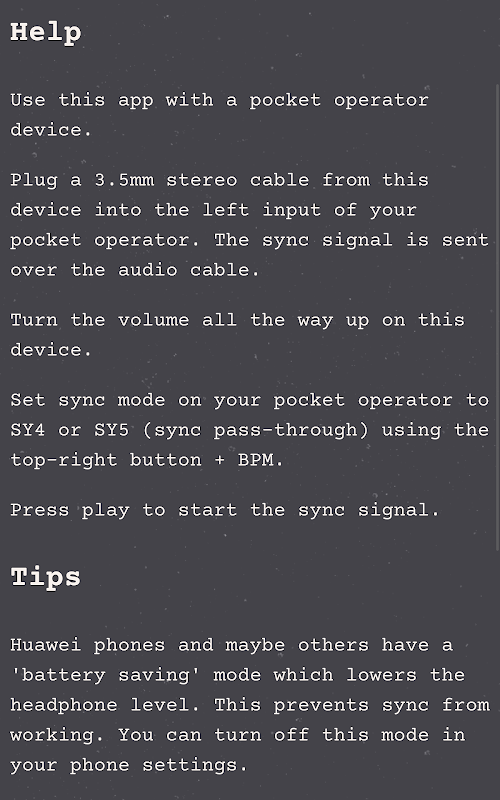 Help

Use this app with a pocket operator device.

Plug a 3.5mm stereo cable from this device into the left input of your pocket operator. The sync signal is sent over the audio cable.

Turn the volume all the way up on this device.

Set sync mode on your pocket operator to SY4 or SY5 (sync pass-through) using the top-right button + BPM.

Press play to start the sync signal.

Tips

Huawei phones and maybe others have a 'battery saving' mode which lowers the headphone level. This prevents sync from working. You can turn off this mode in your phone settings.