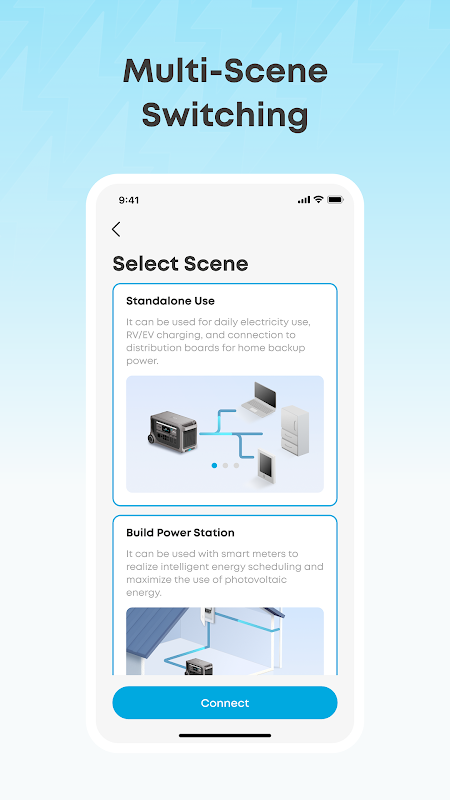 Multi-Scene Switching

9:41

Select Scene

Standalone Use

It can be used for daily electricity use, RV/EV charging, and connection to distribution boards for home backup power.

Build Power Station

It can be used with smart meters to realize intelligent energy scheduling and maximize the use of photovoltaic energy.

Connect