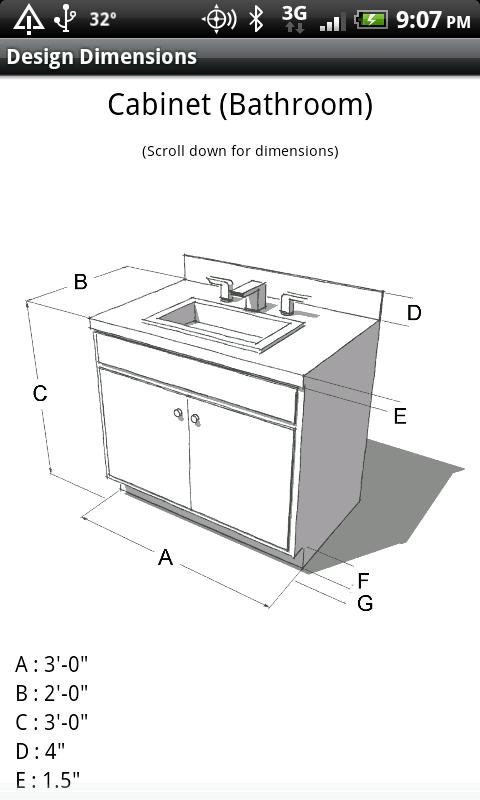 32° 3G 9:07 PM

Design Dimensions

Cabinet (Bathroom)

(Scroll down for dimensions)

B
D
C
E
A
F
G

A : 3'-0"
B : 2'-0"
C : 3'-0"
D : 4"
E : 1.5"