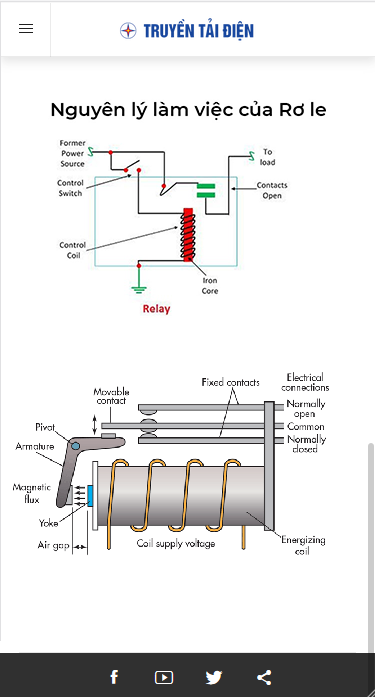 TRUYỀN TẢI ĐIỆN

Nguyên lý làm việc của Rơ le

Former Power Source
Control Switch
Control Coil
To load
Contacts Open
Iron Core
Relay

Movable contact
Fixed contacts
Electrical connections
Normally open
Common
Normally closed
Pivot
Armature
Magnetic flux
Yoke
Air gap
Coil supply voltage
Energizing coil