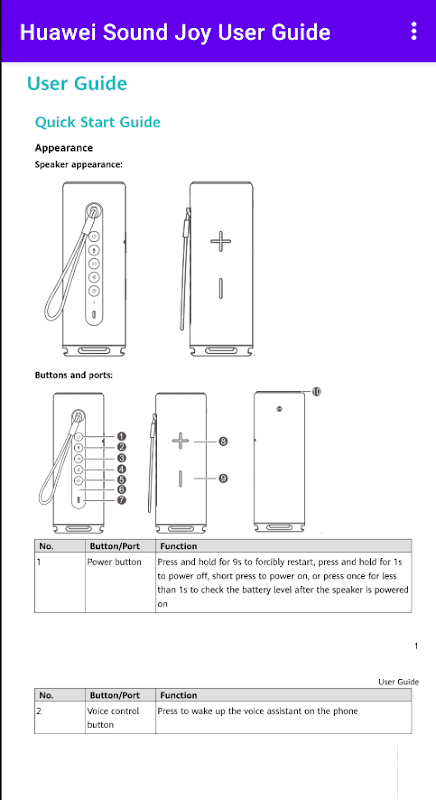 Huawei Sound Joy User Guide

User Guide

Quick Start Guide

Appearance

Speaker appearance:

Buttons and ports:

1
2
3
4
5
6
7
8
9
10

| No. | Button/Port | Function |
|---|---|---|
| 1 | Power button | Press and hold for 9s to forcibly restart, press and hold for 1s to power off, short press to power on, or press once for less than 1s to check the battery level after the speaker is powered on |

1

User Guide

| No. | Button/Port | Function |
|---|---|---|
| 2 | Voice control button | Press to wake up the voice assistant on the phone |