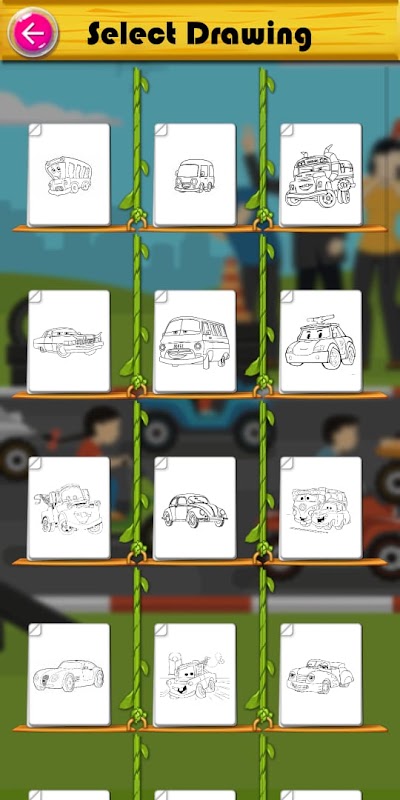 Select Drawing