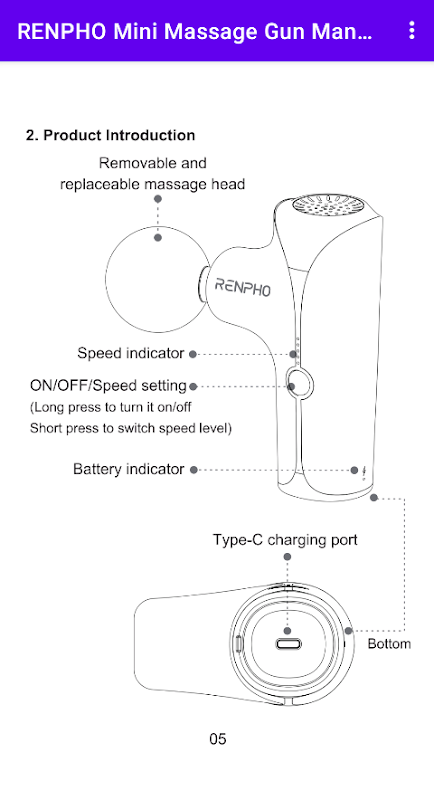 RENPHO Mini Massage Gun Man...

2. Product Introduction

Removable and replaceable massage head

RENPHO

Speed indicator

ON/OFF/Speed setting
(Long press to turn it on/off
Short press to switch speed level)

Battery indicator

Type-C charging port

Bottom

05