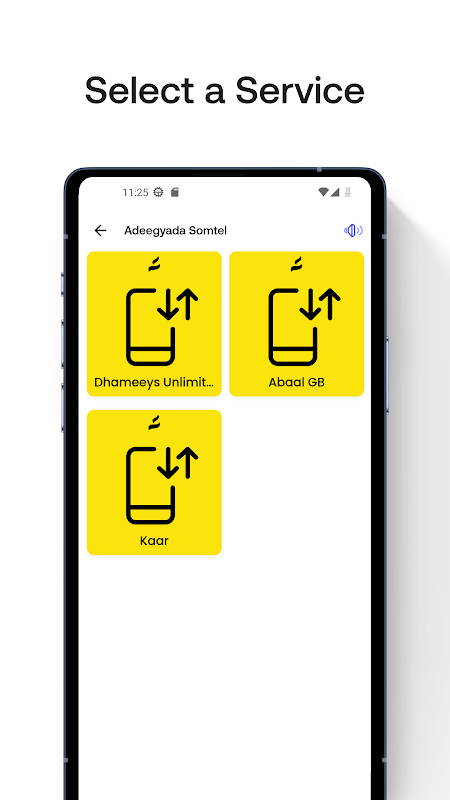 Select a Service

11:25

Adeegyada Somtel

Dhameeys Unlimit...

Abaal GB

Kaar