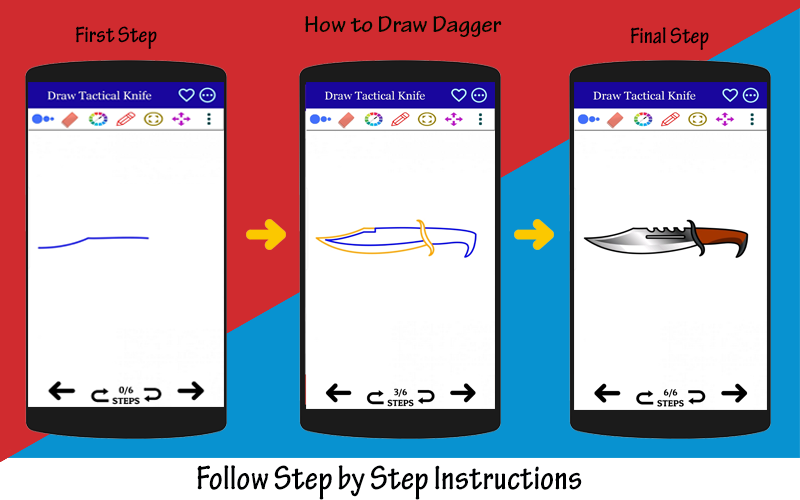 First Step

How to Draw Dagger

Final Step

Draw Tactical Knife

0/6
STEPS

Draw Tactical Knife

3/6
STEPS

Draw Tactical Knife

6/6
STEPS

Follow Step by Step Instructions