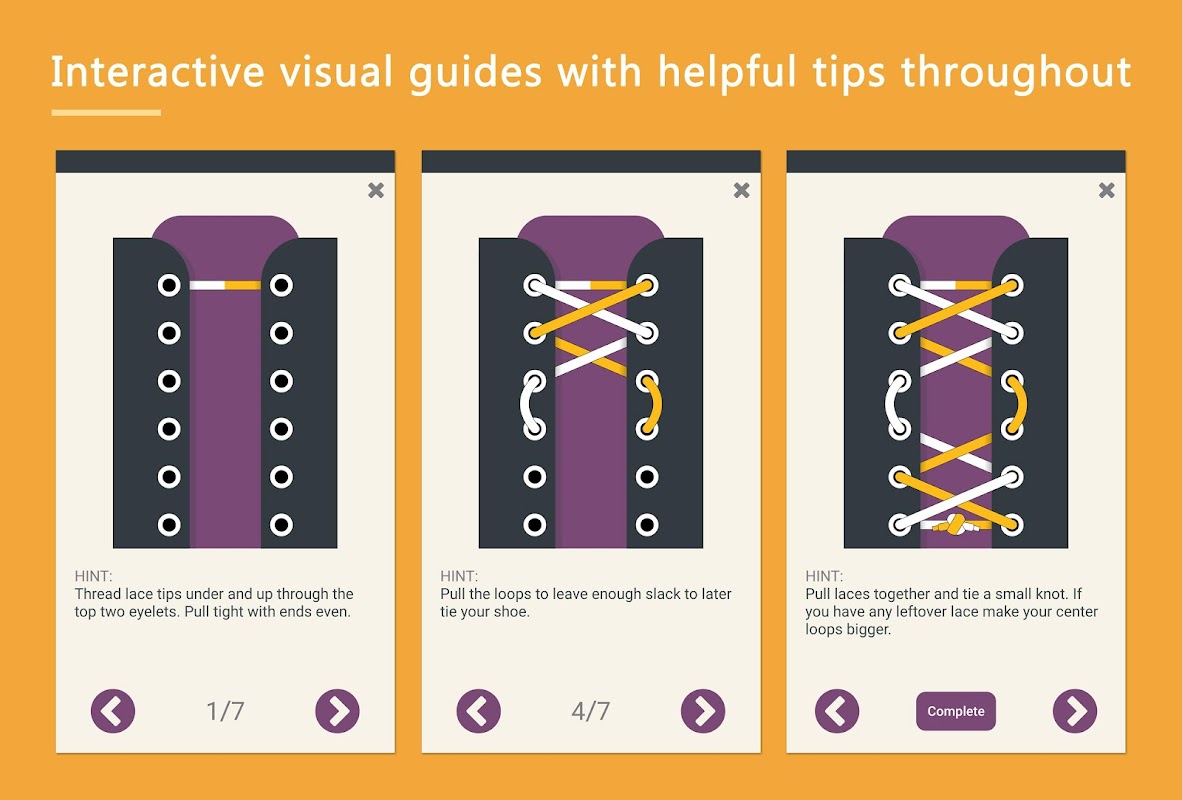 Interactive visual guides with helpful tips throughout

HINT:
Thread lace tips under and up through the top two eyelets. Pull tight with ends even.

1/7

HINT:
Pull the loops to leave enough slack to later tie your shoe.

4/7

HINT:
Pull laces together and tie a small knot. If you have any leftover lace make your center loops bigger.

Complete