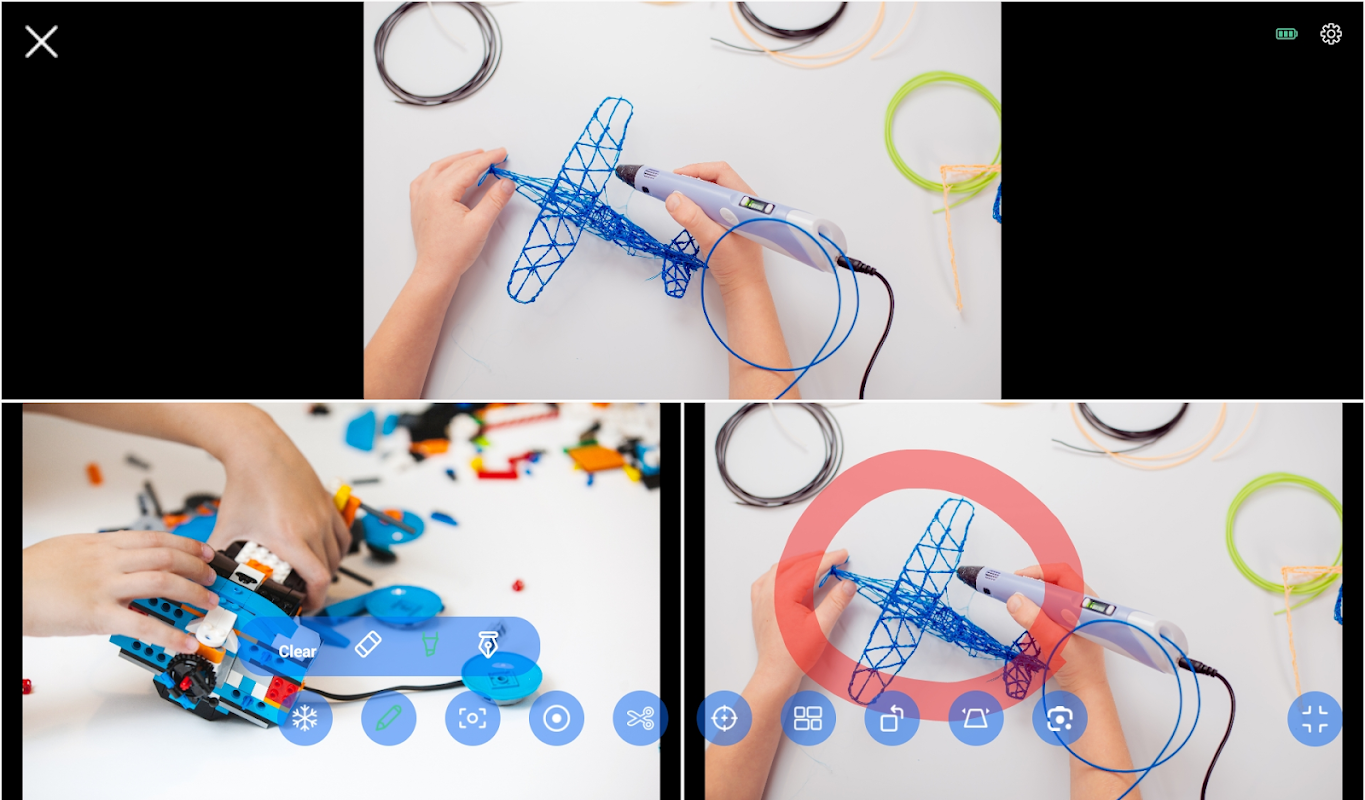 Clear