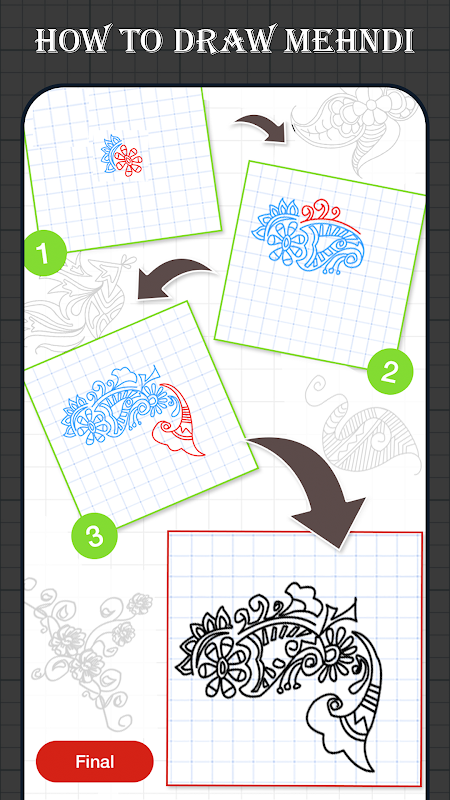 HOW TO DRAW MEHNDI

1

2

3

Final