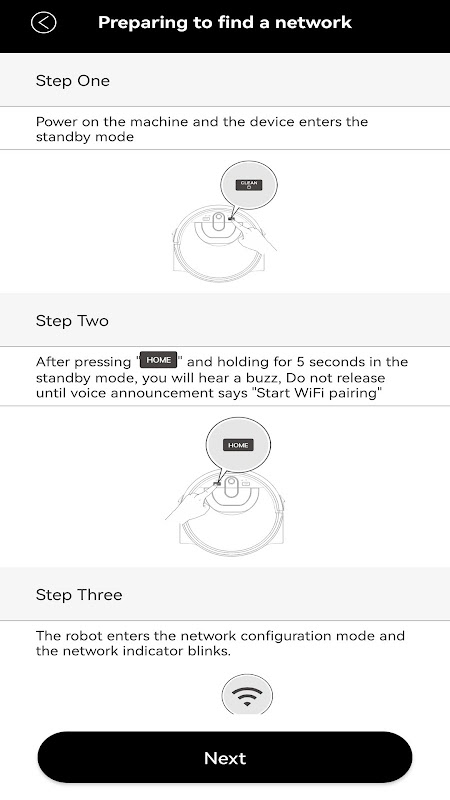 Preparing to find a network

Step One

Power on the machine and the device enters the standby mode

CLEAN

Step Two

After pressing "HOME" and holding for 5 seconds in the standby mode, you will hear a buzz, Do not release until voice announcement says "Start WiFi pairing"

HOME

Step Three

The robot enters the network configuration mode and the network indicator blinks.

Next