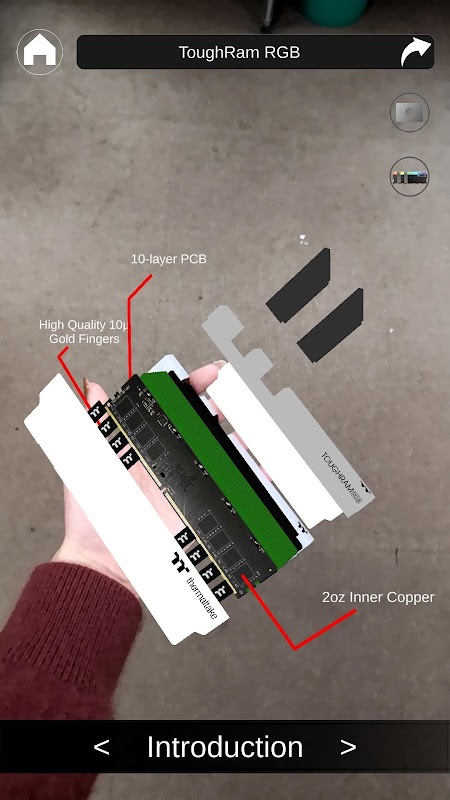 ToughRam RGB

10-layer PCB

High Quality 10μ Gold Fingers

TOUGHRAM RGB

thermaltake

2oz Inner Copper

< Introduction >