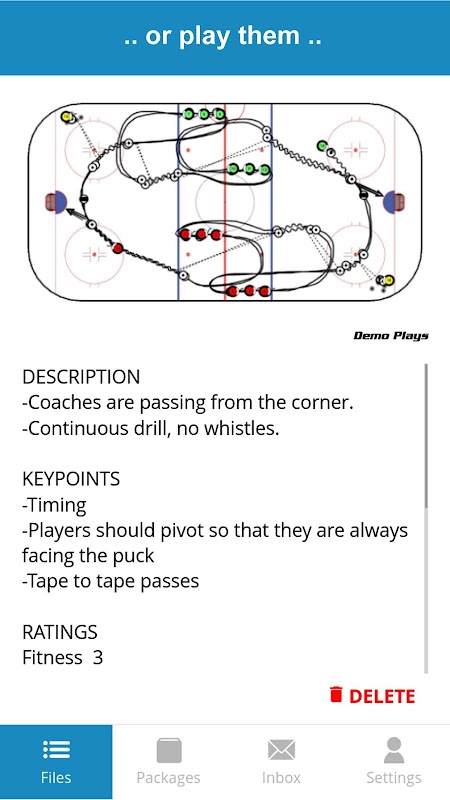 .. or play them ..

Demo Plays

DESCRIPTION
-Coaches are passing from the corner.
-Continuous drill, no whistles.

KEYPOINTS
-Timing
-Players should pivot so that they are always facing the puck
-Tape to tape passes

RATINGS
Fitness 3

DELETE

Files
Packages
Inbox
Settings