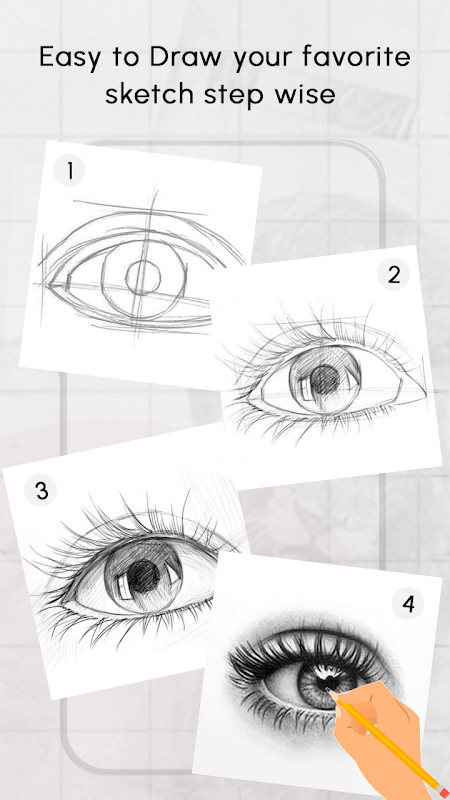 Easy to Draw your favorite sketch step wise

1

2

3

4