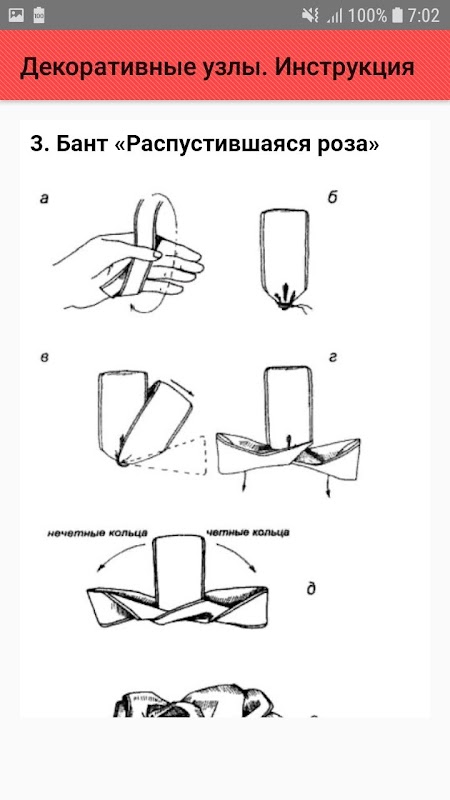 100% 7:02

Декоративные узлы. Инструкция

3. Бант «Распустившаяся роза»

а

б

в

г

нечетные кольца

четные кольца

д