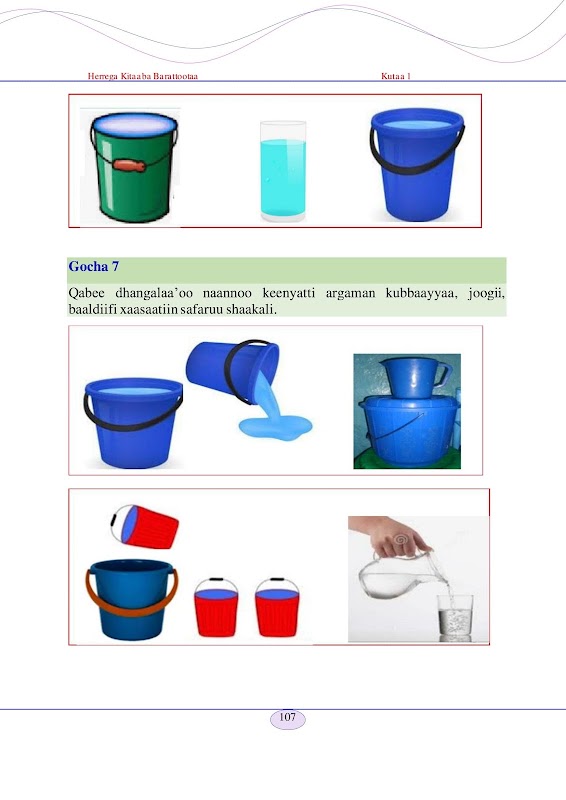 Herrega Kitaaba Barattootaa Kutaa 1

Gocha 7

Qabee dhangalaa'oo naannoo keenyatti argaman kubbaayyaa, joogii, baaldiifi xaasaatiin safaruu shaakali.

107