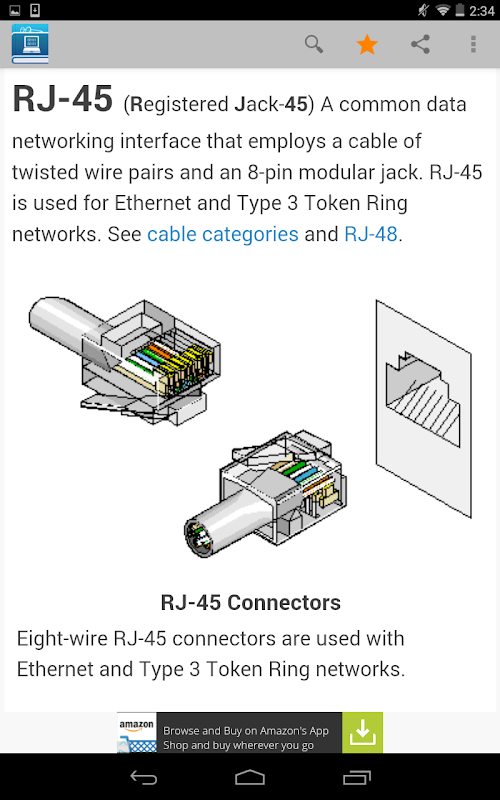 2:34

RJ-45 (Registered Jack-45) A common data networking interface that employs a cable of twisted wire pairs and an 8-pin modular jack. RJ-45 is used for Ethernet and Type 3 Token Ring networks. See cable categories and RJ-48.

RJ-45 Connectors

Eight-wire RJ-45 connectors are used with Ethernet and Type 3 Token Ring networks.

amazon
Browse and Buy on Amazon's App
Shop and buy wherever you go