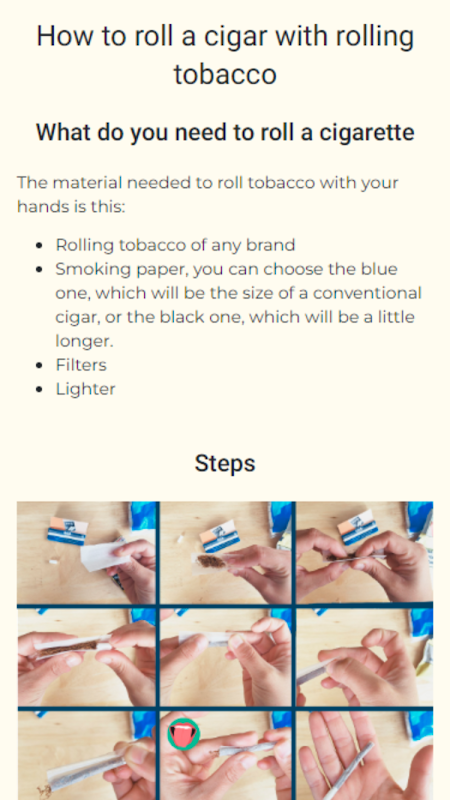 How to roll a cigar with rolling tobacco

What do you need to roll a cigarette

The material needed to roll tobacco with your hands is this:

- Rolling tobacco of any brand
- Smoking paper, you can choose the blue one, which will be the size of a conventional cigar, or the black one, which will be a little longer.
- Filters
- Lighter

Steps