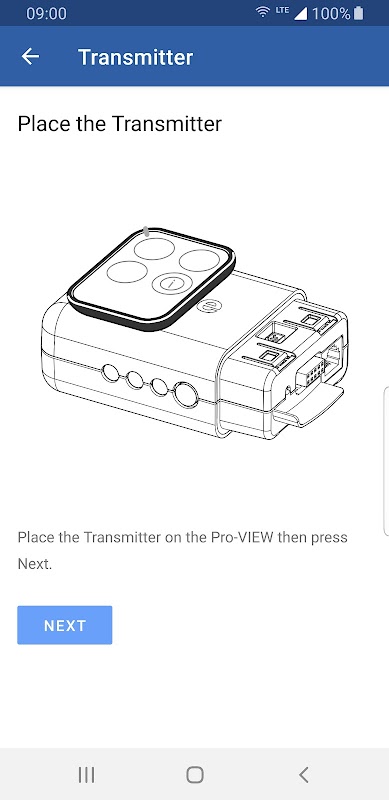 09:00 LTE 100%

Transmitter

Place the Transmitter

Place the Transmitter on the Pro-VIEW then press Next.

NEXT