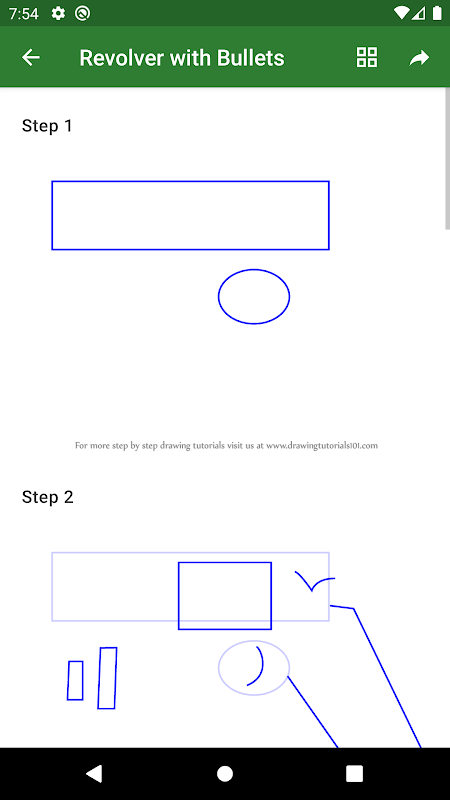 7:54

Revolver with Bullets

Step 1

For more step by step drawing tutorials visit us at www.drawingtutorials101.com

Step 2