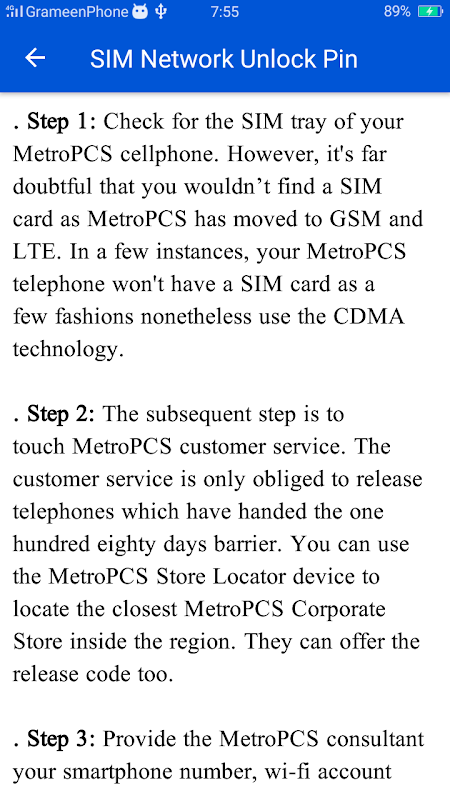 GrameenPhone 7:55 89%

SIM Network Unlock Pin

. Step 1: Check for the SIM tray of your MetroPCS cellphone. However, it's far doubtful that you wouldn’t find a SIM card as MetroPCS has moved to GSM and LTE. In a few instances, your MetroPCS telephone won't have a SIM card as a few fashions nonetheless use the CDMA technology.

. Step 2: The subsequent step is to touch MetroPCS customer service. The customer service is only obliged to release telephones which have handed the one hundred eighty days barrier. You can use the MetroPCS Store Locator device to locate the closest MetroPCS Corporate Store inside the region. They can offer the release code too.

. Step 3: Provide the MetroPCS consultant your smartphone number, wi-fi account