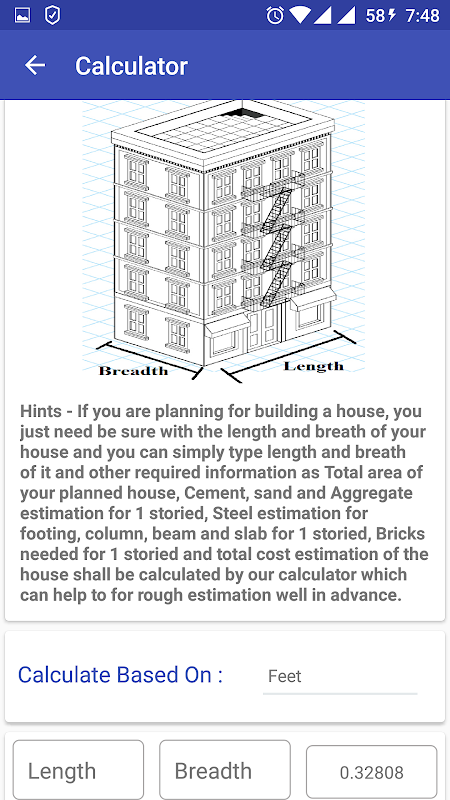 58 7:48

Calculator

Breadth

Length

Hints - If you are planning for building a house, you just need be sure with the length and breath of your house and you can simply type length and breath of it and other required information as Total area of your planned house, Cement, sand and Aggregate estimation for 1 storied, Steel estimation for footing, column, beam and slab for 1 storied, Bricks needed for 1 storied and total cost estimation of the house shall be calculated by our calculator which can help to for rough estimation well in advance.

Calculate Based On :

Feet

Length

Breadth

0.32808