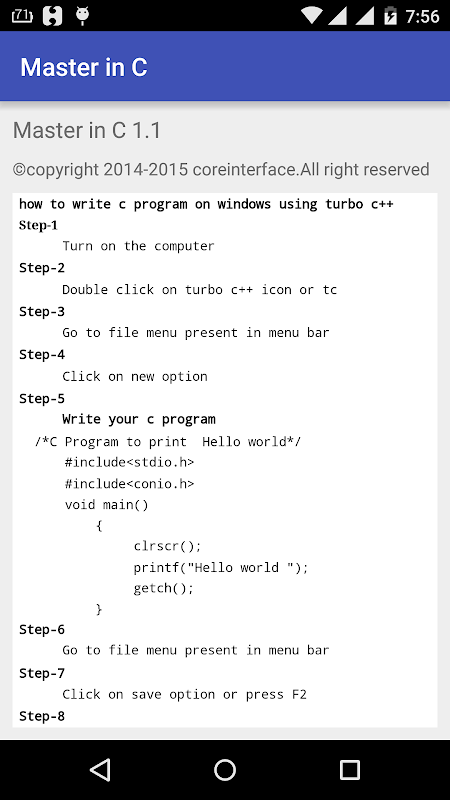 71

7:56

Master in C

Master in C 1.1

©copyright 2014-2015 coreinterface.All right reserved

how to write c program on windows using turbo c++

Step-1

Turn on the computer

Step-2

Double click on turbo c++ icon or tc

Step-3

Go to file menu present in menu bar

Step-4

Click on new option

Step-5

Write your c program

/*C Program to print Hello world*/
#include<stdio.h>
#include<conio.h>
void main()
{
clrscr();
printf("Hello world ");
getch();
}

Step-6

Go to file menu present in menu bar

Step-7

Click on save option or press F2

Step-8