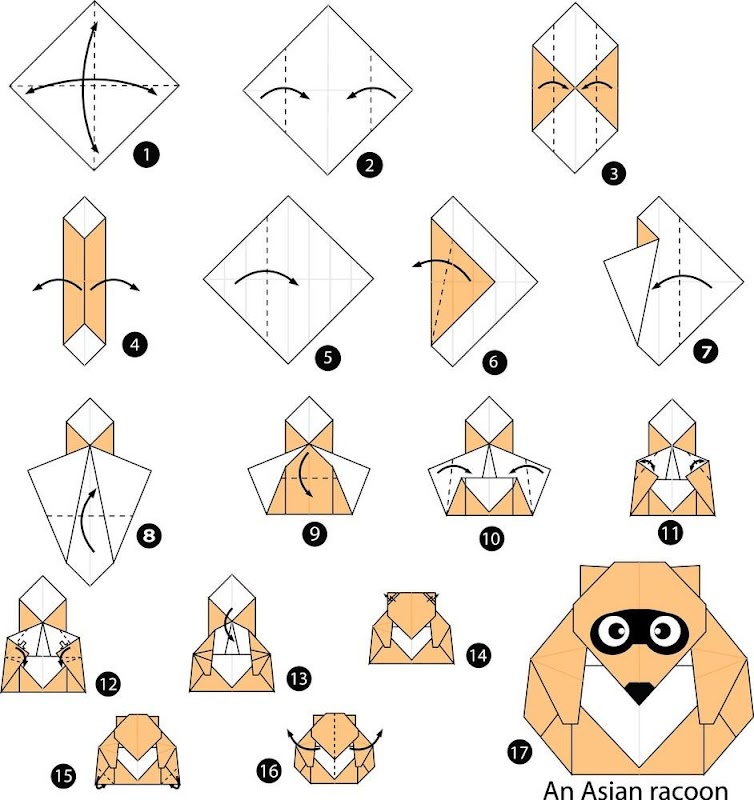 1
2
3
4
5
6
7
8
9
10
11
12
13
14
15
16
17
An Asian racoon