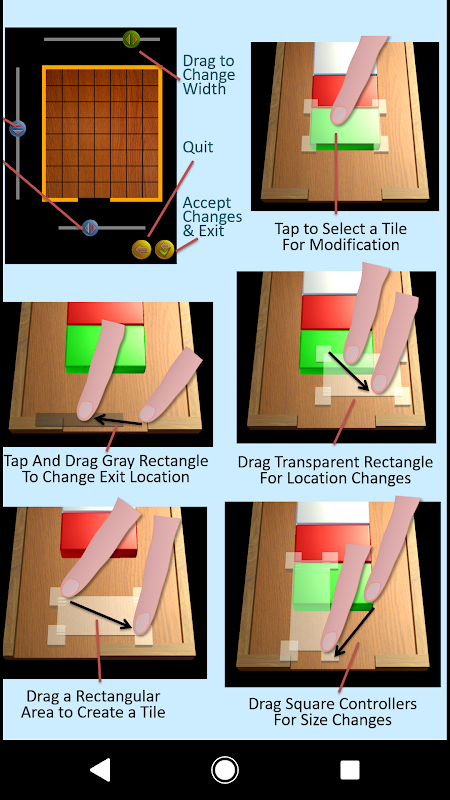 Drag to Change Width

Quit

Accept Changes & Exit

Tap to Select a Tile For Modification

Tap And Drag Gray Rectangle To Change Exit Location

Drag Transparent Rectangle For Location Changes

Drag a Rectangular Area to Create a Tile

Drag Square Controllers For Size Changes