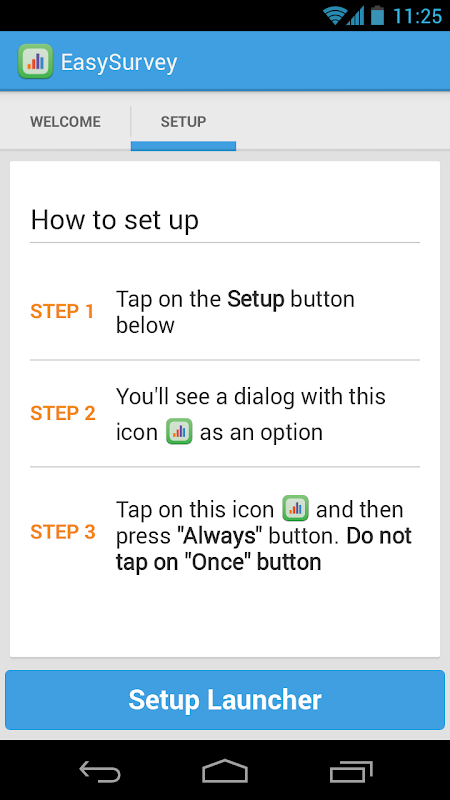 11:25

EasySurvey

WELCOME

SETUP

How to set up

STEP 1
Tap on the Setup button below

STEP 2
You'll see a dialog with this icon as an option

STEP 3
Tap on this icon and then press "Always" button. Do not tap on "Once" button

Setup Launcher