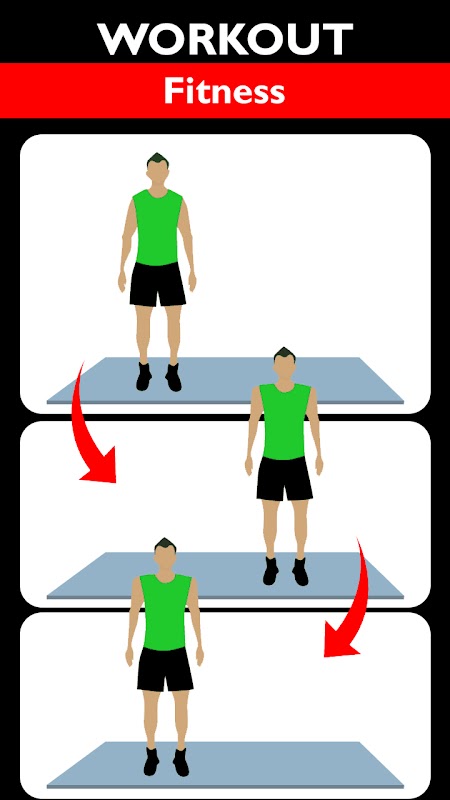 WORKOUT
Fitness