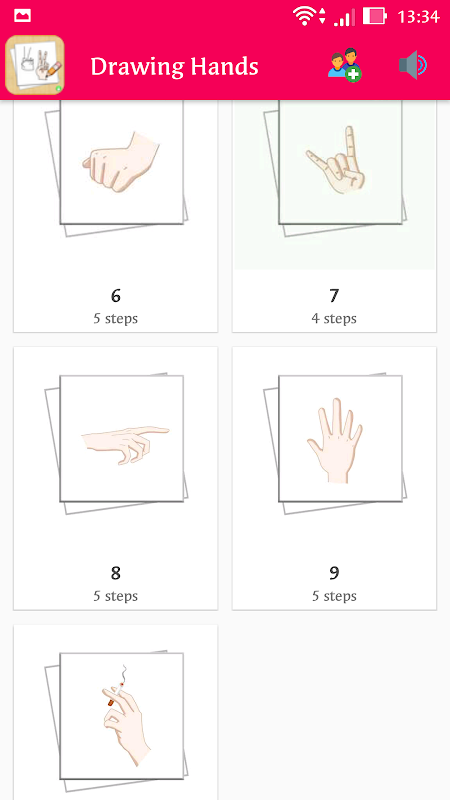 13:34

Drawing Hands

6
5 steps

7
4 steps

8
5 steps

9
5 steps