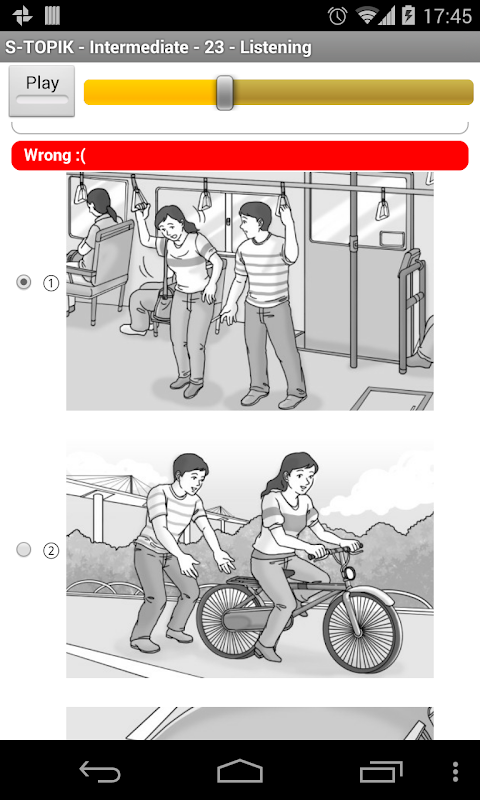 17:45

S-TOPIK - Intermediate - 23 - Listening

Play

Wrong :(

①

②