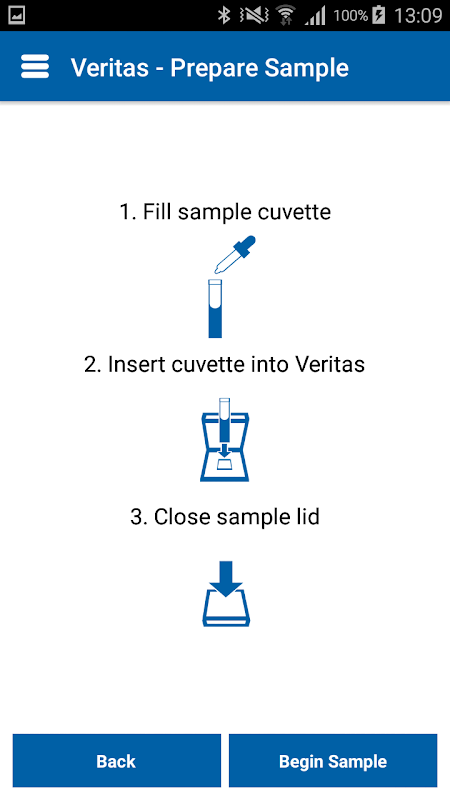 100% 13:09

Veritas - Prepare Sample

1. Fill sample cuvette

2. Insert cuvette into Veritas

3. Close sample lid

Back

Begin Sample