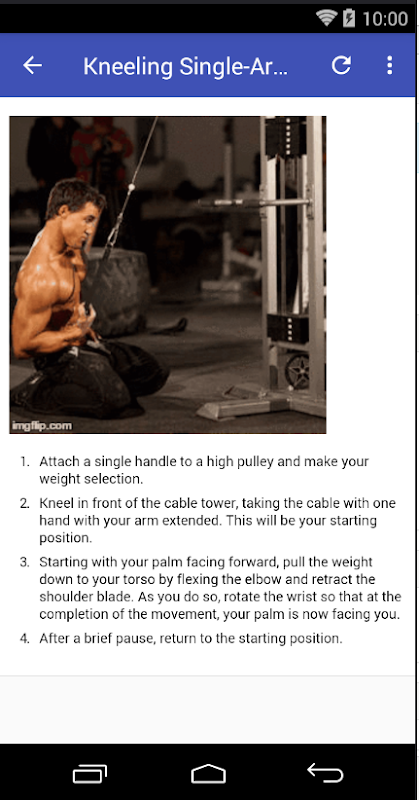 10:00

Kneeling Single-Ar...

imgflip.com

1. Attach a single handle to a high pulley and make your weight selection.
2. Kneel in front of the cable tower, taking the cable with one hand with your arm extended. This will be your starting position.
3. Starting with your palm facing forward, pull the weight down to your torso by flexing the elbow and retract the shoulder blade. As you do so, rotate the wrist so that at the completion of the movement, your palm is now facing you.
4. After a brief pause, return to the starting position.