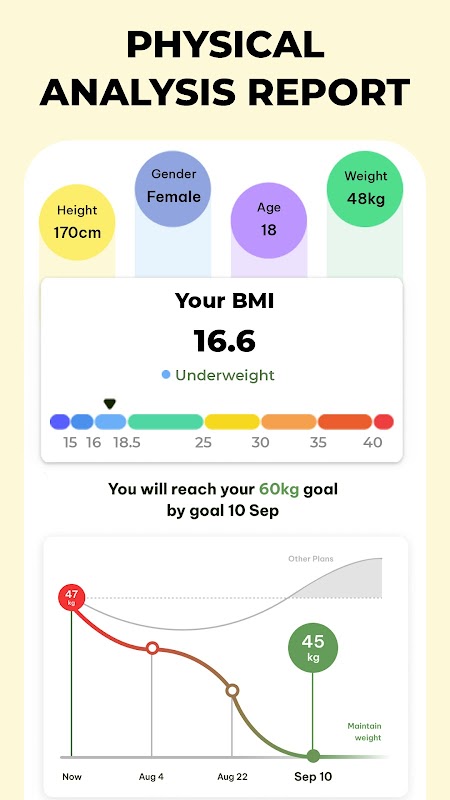 PHYSICAL ANALYSIS REPORT

Height
170cm

Gender
Female

Age
18

Weight
48kg

Your BMI
16.6
Underweight

15 16 18.5 25 30 35 40

You will reach your 60kg goal by goal 10 Sep

Other Plans

47 kg

45 kg

Maintain weight

Now
Aug 4
Aug 22
Sep 10