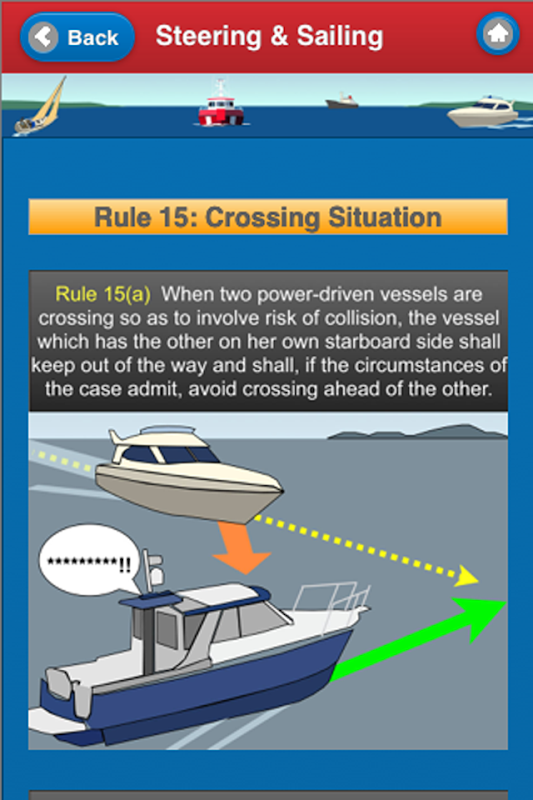 Back

Steering & Sailing

Rule 15: Crossing Situation

Rule 15(a) When two power-driven vessels are crossing so as to involve risk of collision, the vessel which has the other on her own starboard side shall keep out of the way and shall, if the circumstances of the case admit, avoid crossing ahead of the other.

*********!!