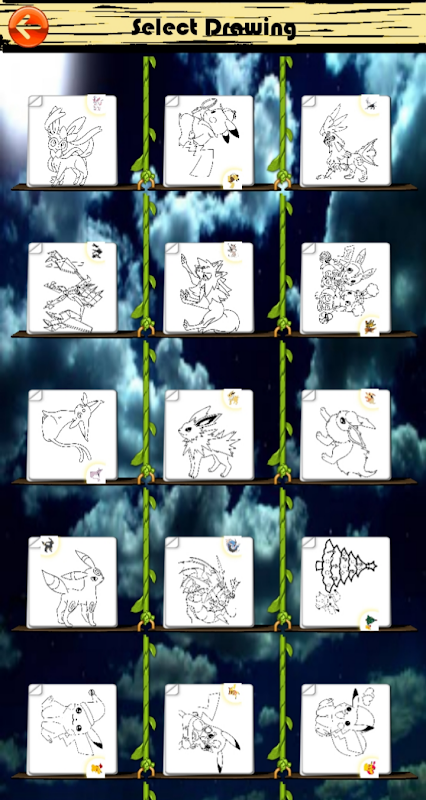 Select Drawing