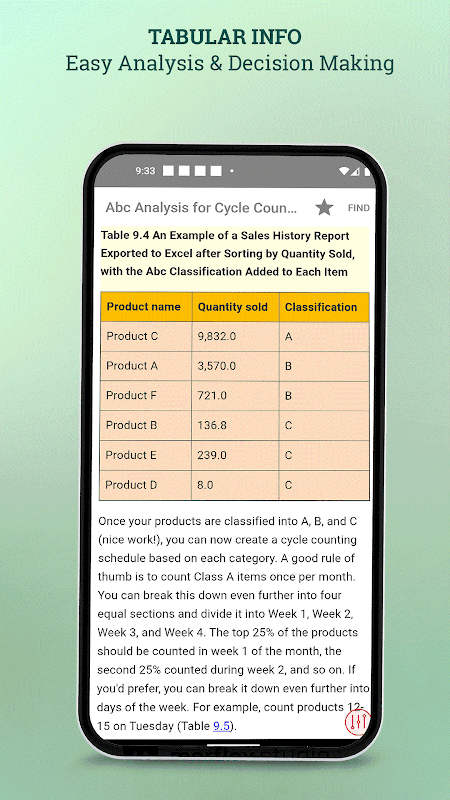 TABULAR INFO
Easy Analysis & Decision Making

9:33

Abc Analysis for Cycle Coun...

FIND

Table 9.4 An Example of a Sales History Report Exported to Excel after Sorting by Quantity Sold, with the Abc Classification Added to Each Item

| Product name | Quantity sold | Classification |
|---|---|---|
| Product C | 9,832.0 | A |
| Product A | 3,570.0 | B |
| Product F | 721.0 | B |
| Product B | 136.8 | C |
| Product E | 239.0 | C |
| Product D | 8.0 | C |

Once your products are classified into A, B, and C (nice work!), you can now create a cycle counting schedule based on each category. A good rule of thumb is to count Class A items once per month. You can break this down even further into four equal sections and divide it into Week 1, Week 2, Week 3, and Week 4. The top 25% of the products should be counted in week 1 of the month, the second 25% counted during week 2, and so on. If you'd prefer, you can break it down even further into days of the week. For example, count products 12-15 on Tuesday (Table 9.5).