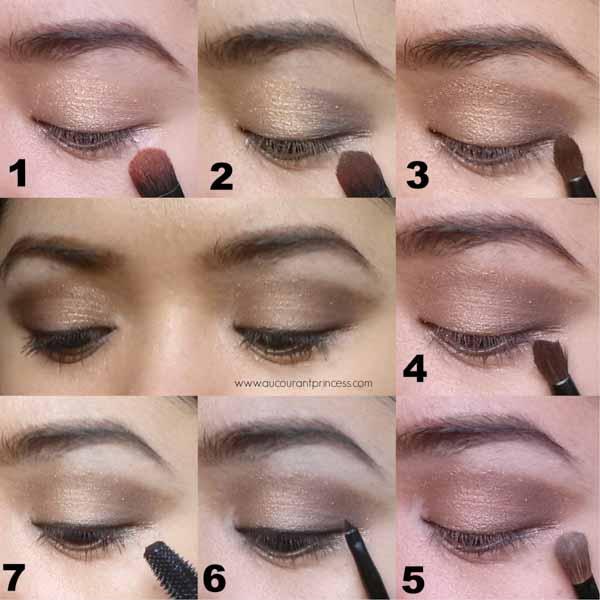 1

2

3

www.aucourantprincess.com

4

7

6

5