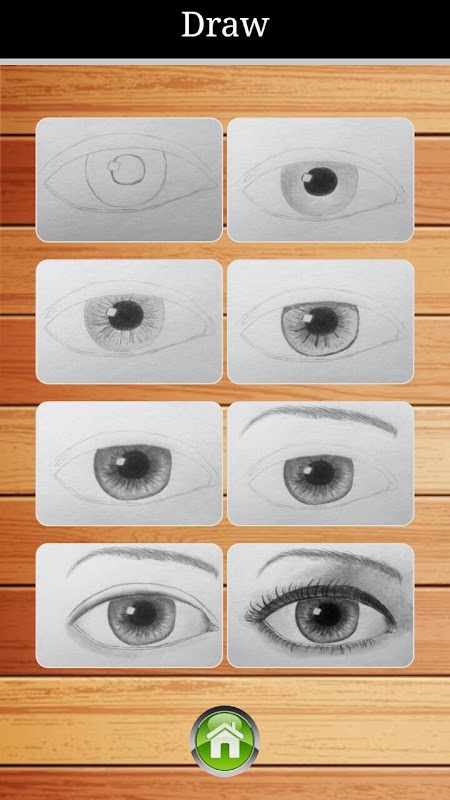 Draw