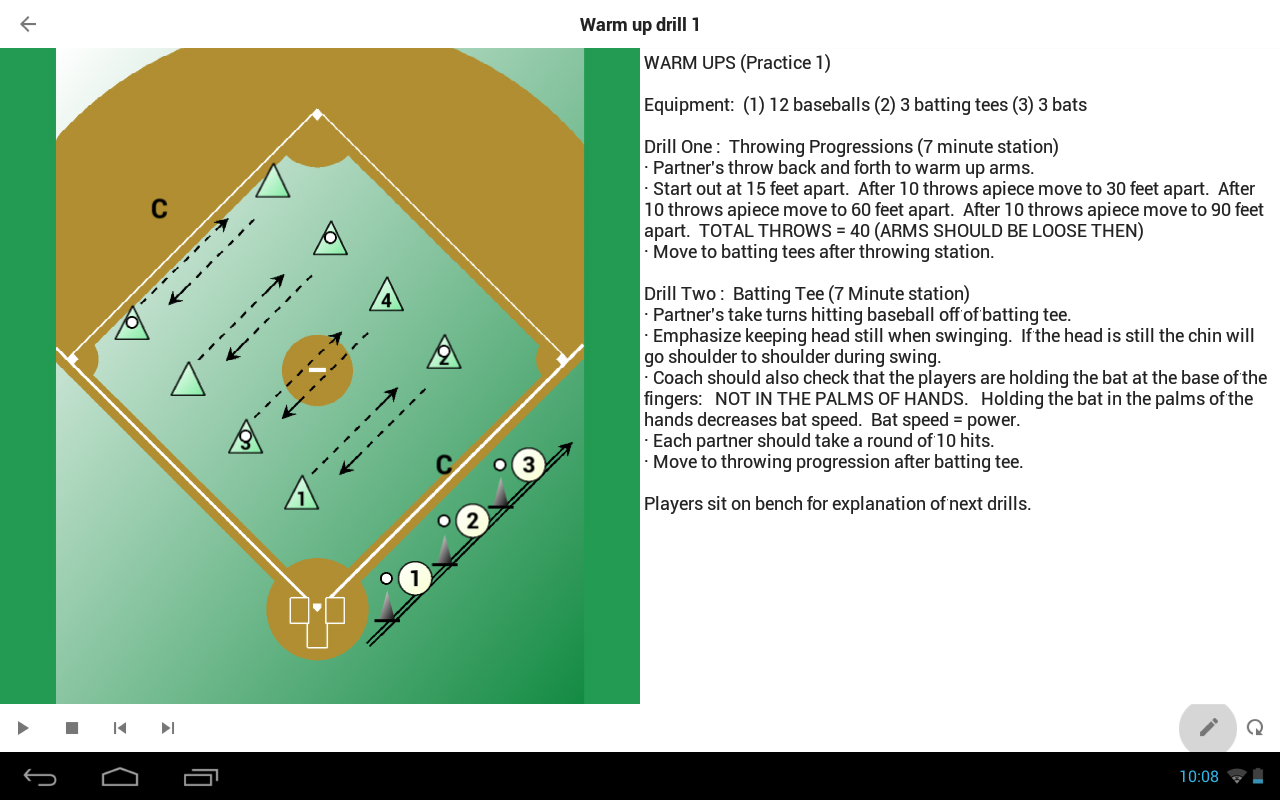 Warm up drill 1

C

4

2

3

1

C

3

2

1

WARM UPS (Practice 1)

Equipment: (1) 12 baseballs (2) 3 batting tees (3) 3 bats

Drill One : Throwing Progressions (7 minute station)
· Partner's throw back and forth to warm up arms.
· Start out at 15 feet apart. After 10 throws apiece move to 30 feet apart. After 10 throws apiece move to 60 feet apart. After 10 throws apiece move to 90 feet apart. TOTAL THROWS = 40 (ARMS SHOULD BE LOOSE THEN)
· Move to batting tees after throwing station.

Drill Two : Batting Tee (7 Minute station)
· Partner's take turns hitting baseball off of batting tee.
· Emphasize keeping head still when swinging. If the head is still the chin will go shoulder to shoulder during swing.
· Coach should also check that the players are holding the bat at the base of the fingers: NOT IN THE PALMS OF HANDS. Holding the bat in the palms of the hands decreases bat speed. Bat speed = power.
· Each partner should take a round of 10 hits.
· Move to throwing progression after batting tee.

Players sit on bench for explanation of next drills.

10:08